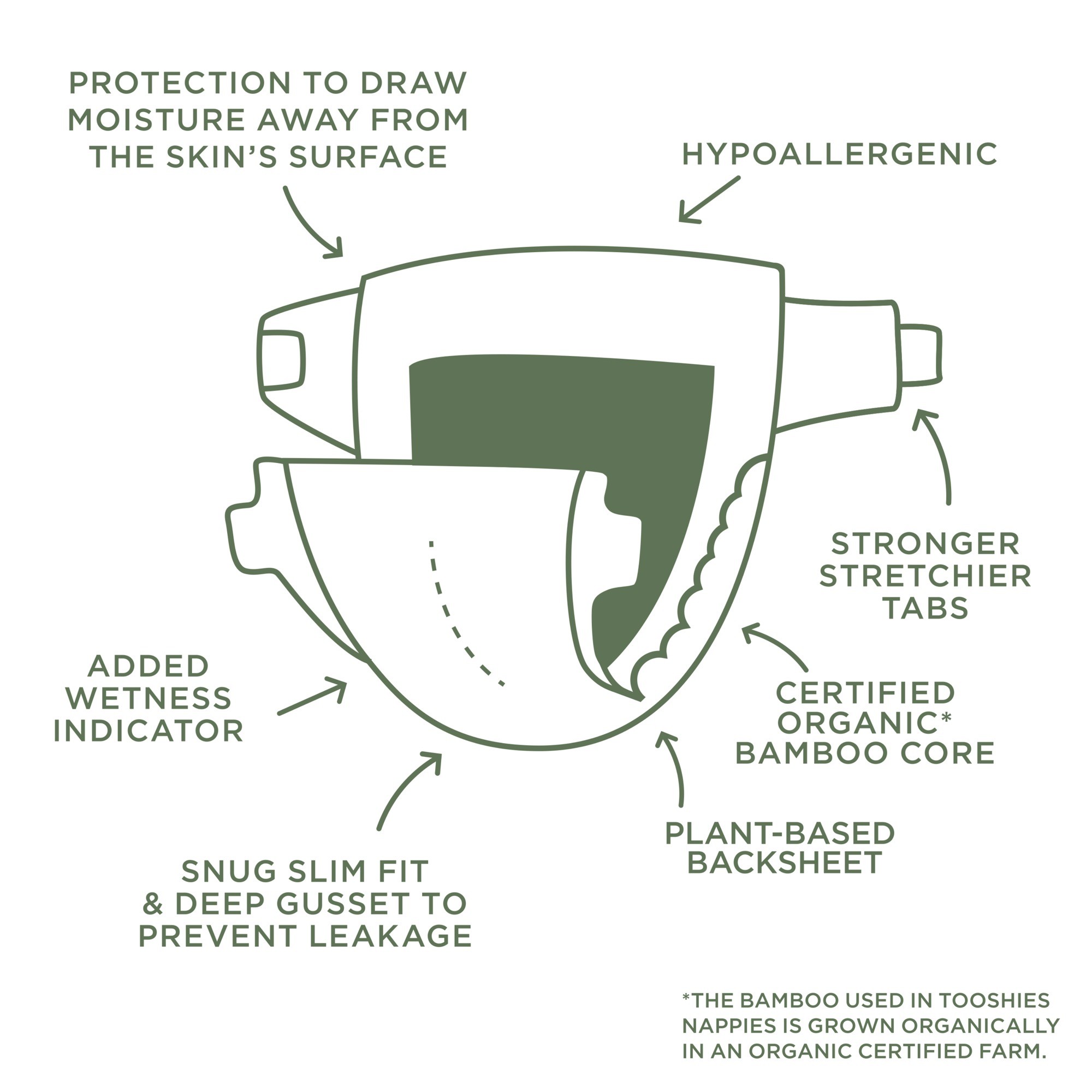 PROTECTION TO DRAW MOISTURE AWAY FROM THE SKIN'S SURFACE

HYPOALLERGENIC

STRONGER STRETCHIER TABS

ADDED WETNESS INDICATOR

CERTIFIED ORGANIC* BAMBOO CORE

PLANT-BASED BACKSHEET

SNUG SLIM FIT & DEEP GUSSET TO PREVENT LEAKAGE

*THE BAMBOO USED IN TOOSHIES NAPPIES IS GROWN ORGANICALLY IN AN ORGANIC CERTIFIED FARM.