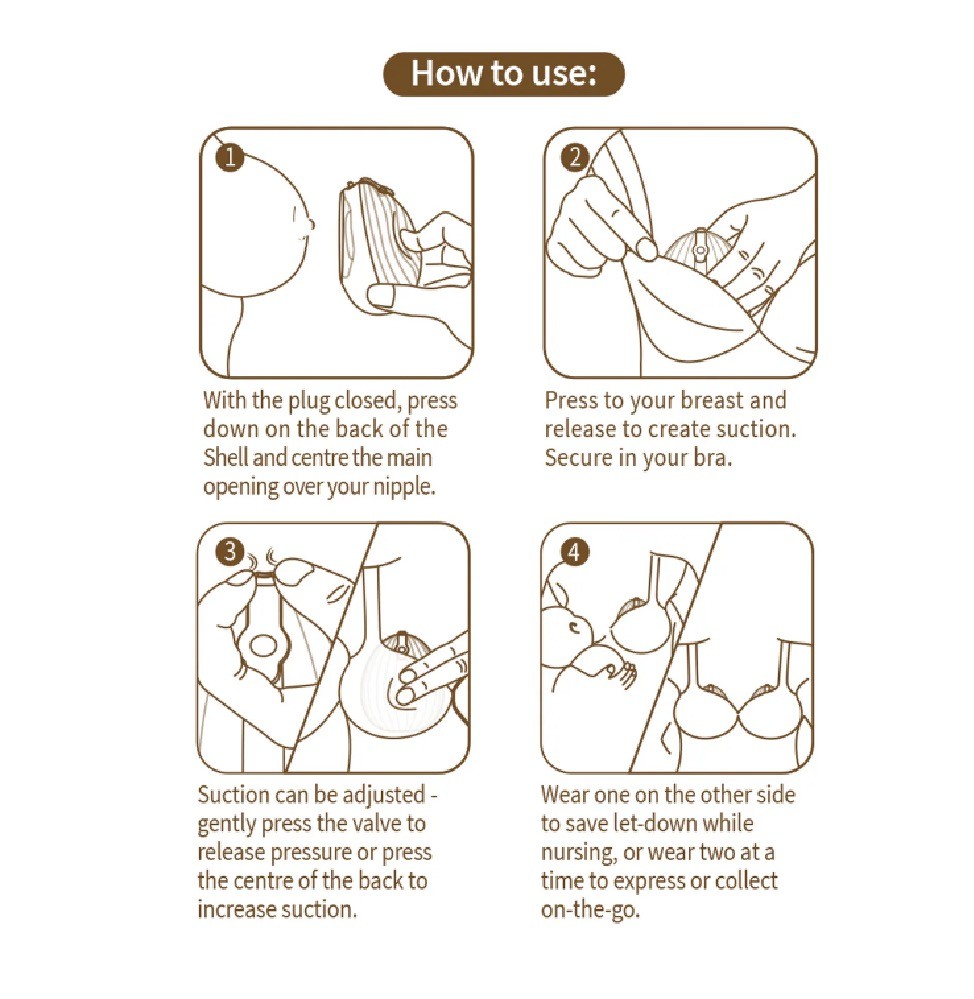 How to use:

1

With the plug closed, press down on the back of the Shell and centre the main opening over your nipple.

2

Press to your breast and release to create suction. Secure in your bra.

3

Suction can be adjusted - gently press the valve to release pressure or press the centre of the back to increase suction.

4

Wear one on the other side to save let-down while nursing, or wear two at a time to express or collect on-the-go.