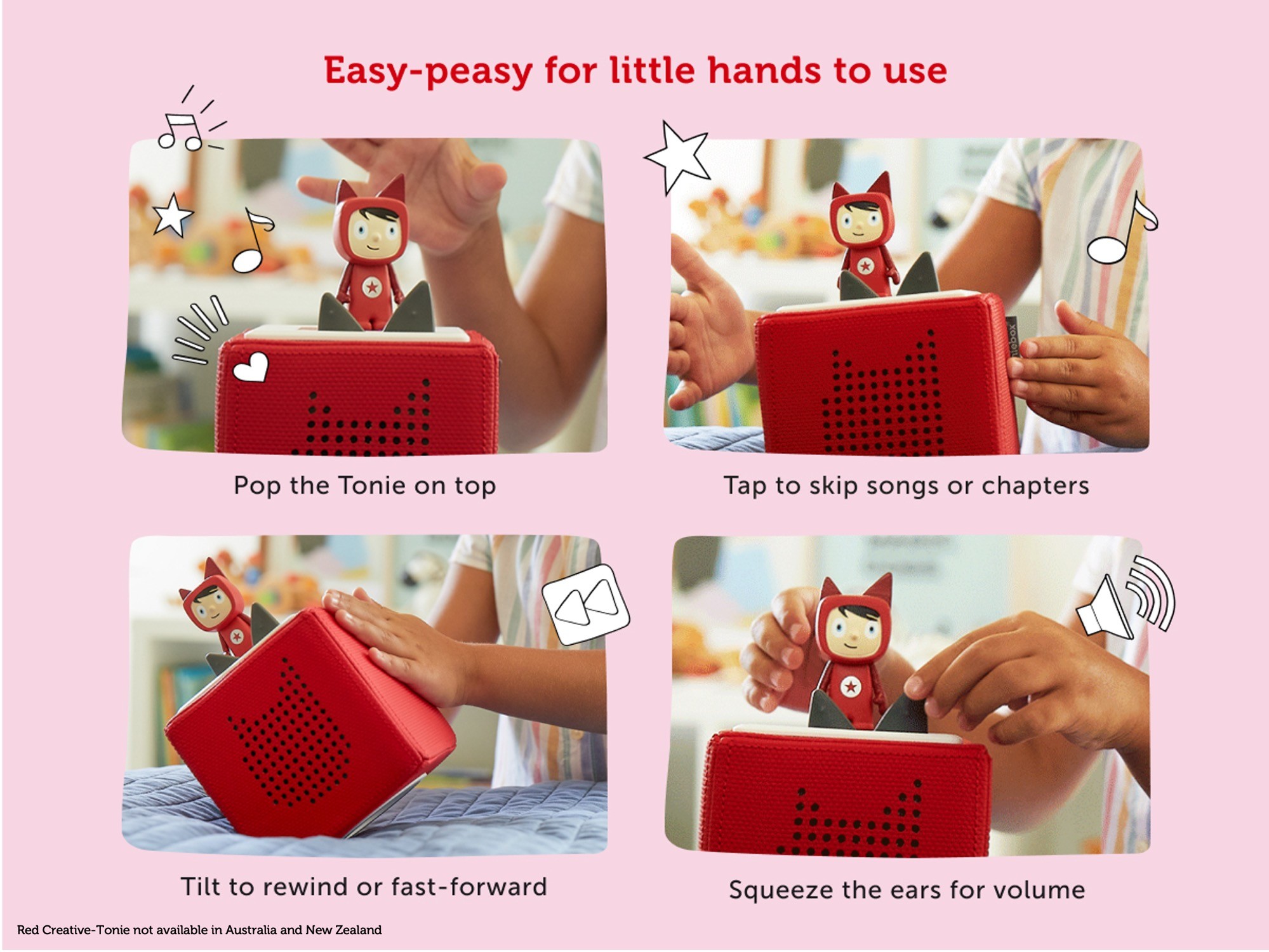 Easy-peasy for little hands to use

Pop the Tonie on top

Tap to skip songs or chapters

Tilt to rewind or fast-forward

Squeeze the ears for volume

Red Creative-Tonie not available in Australia and New Zealand