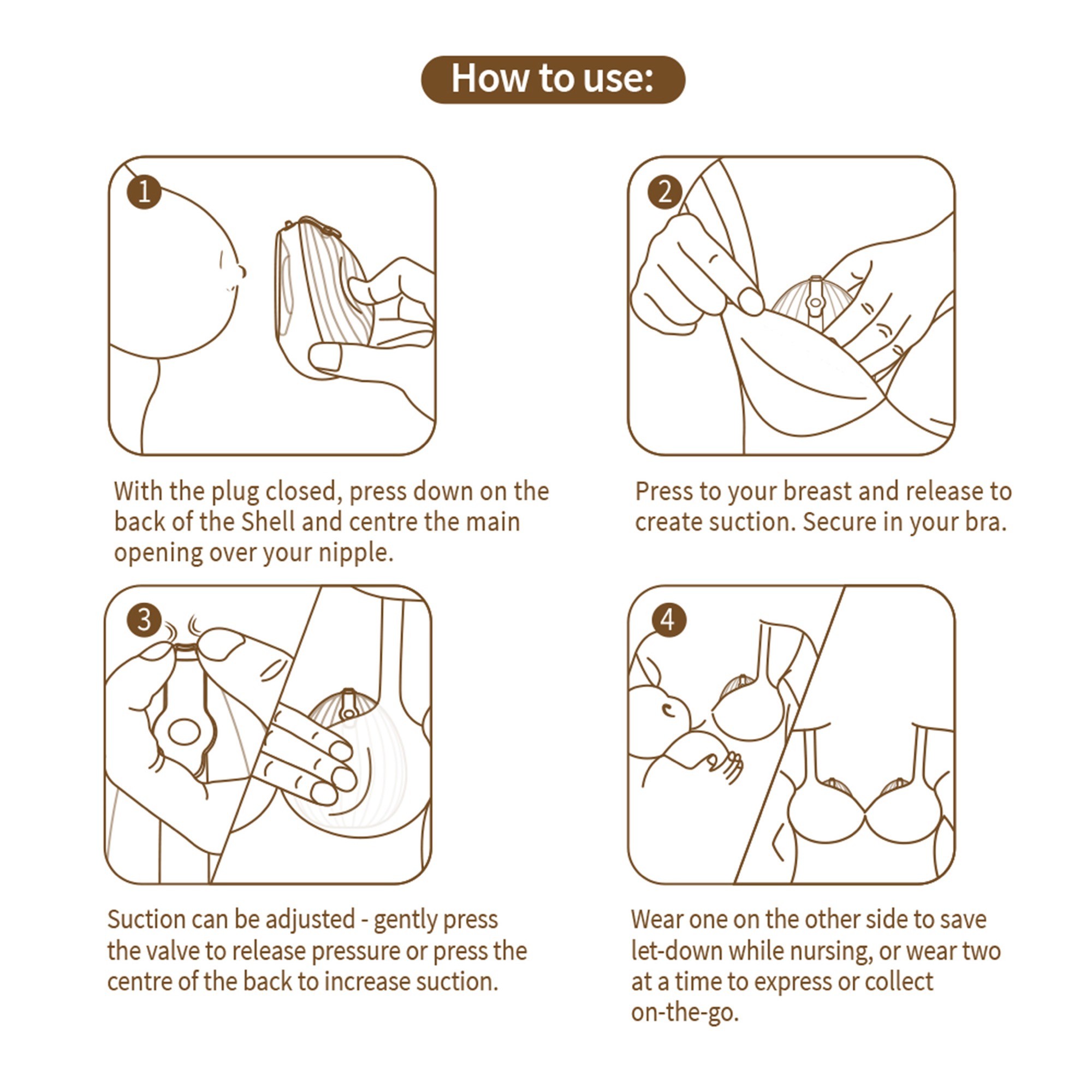 How to use:

1

With the plug closed, press down on the back of the Shell and centre the main opening over your nipple.

2

Press to your breast and release to create suction. Secure in your bra.

3

Suction can be adjusted - gently press the valve to release pressure or press the centre of the back to increase suction.

4

Wear one on the other side to save let-down while nursing, or wear two at a time to express or collect on-the-go.