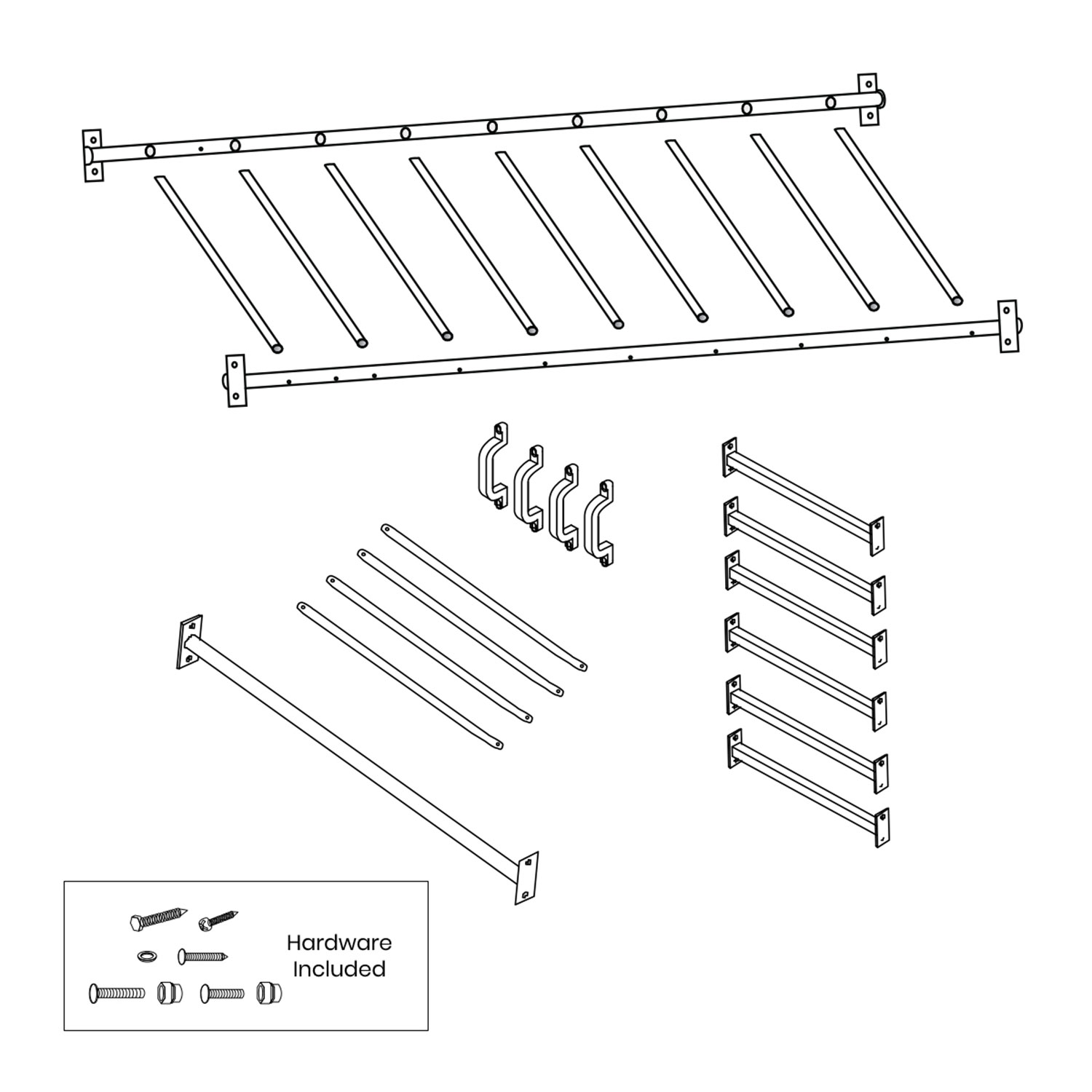 Hardware Included