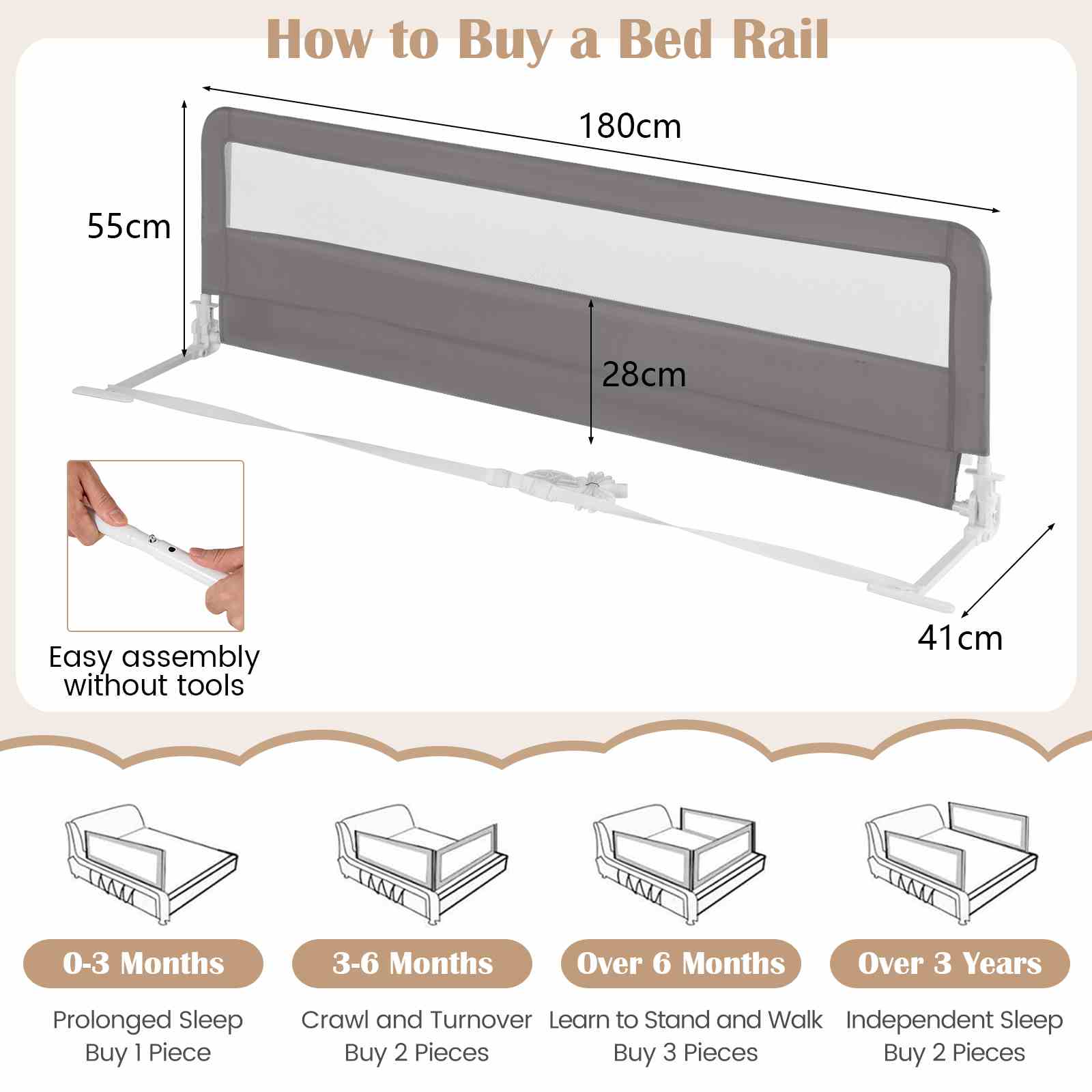 How to Buy a Bed Rail

180cm

55cm

28cm

41cm

Easy assembly without tools

0-3 Months

Prolonged Sleep
Buy 1 Piece

3-6 Months

Crawl and Turnover
Buy 2 Pieces

Over 6 Months

Learn to Stand and Walk
Buy 3 Pieces

Over 3 Years

Independent Sleep
Buy 2 Pieces