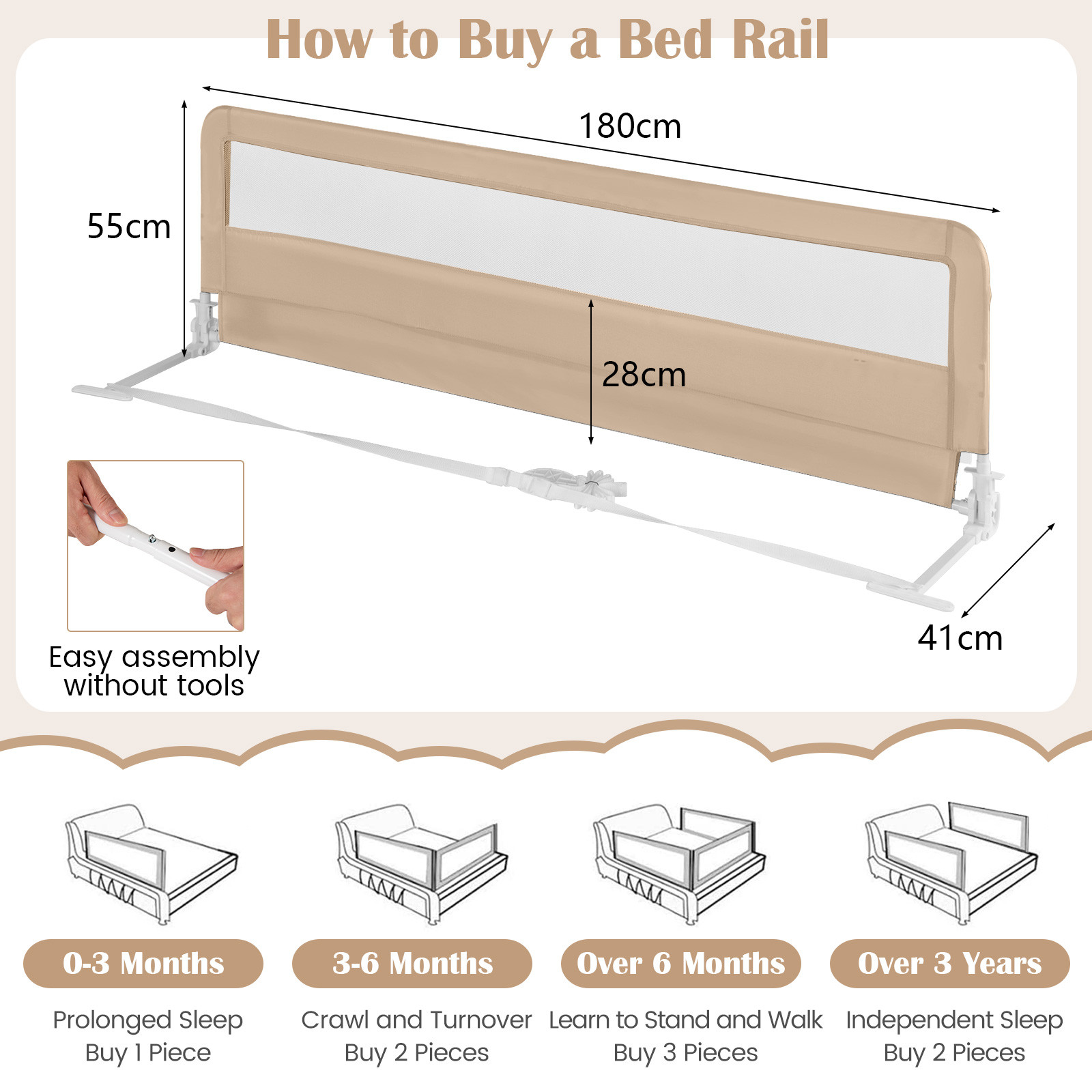 How to Buy a Bed Rail

180cm

55cm

28cm

41cm

Easy assembly without tools

0-3 Months

Prolonged Sleep
Buy 1 Piece

3-6 Months

Crawl and Turnover
Buy 2 Pieces

Over 6 Months

Learn to Stand and Walk
Buy 3 Pieces

Over 3 Years

Independent Sleep
Buy 2 Pieces