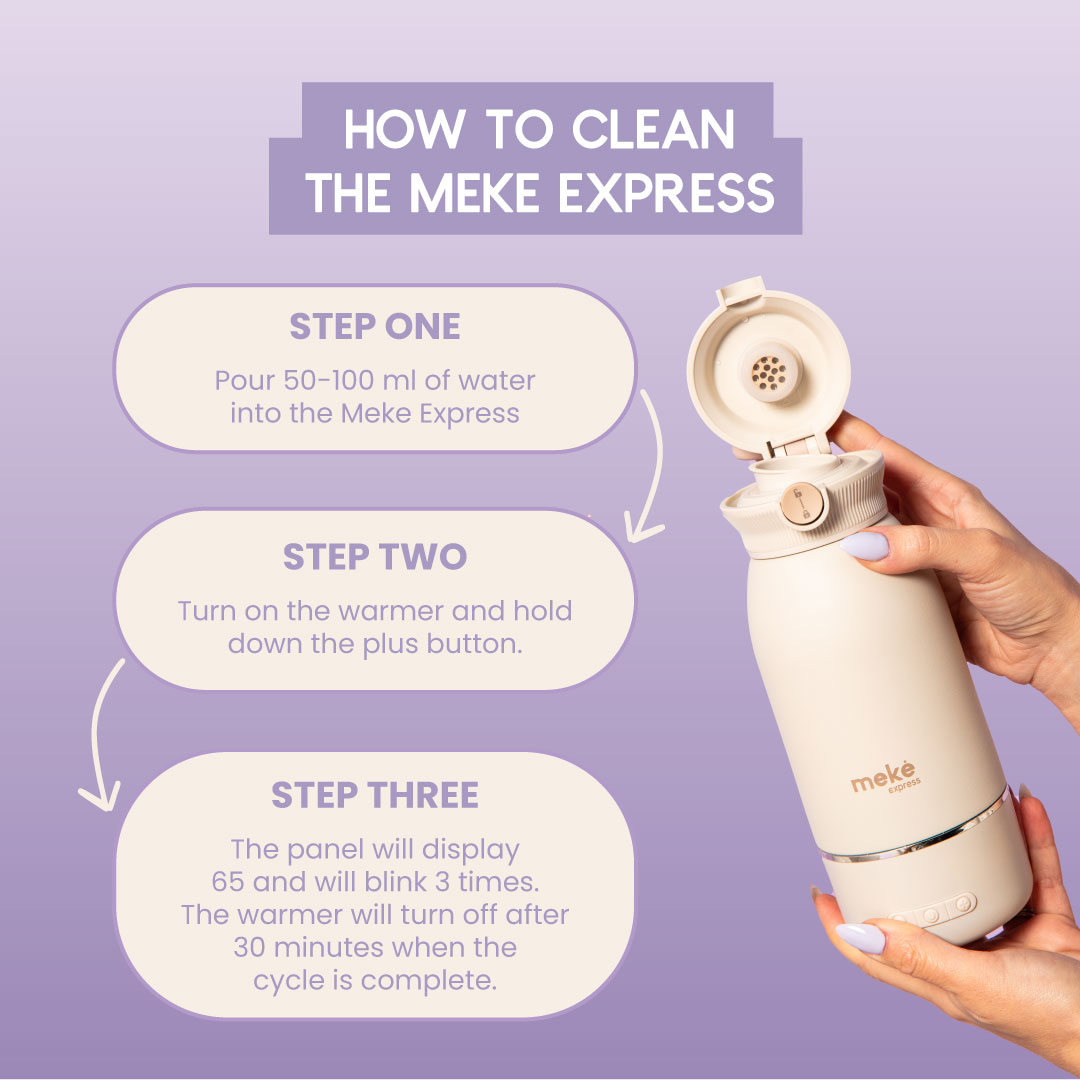 HOW TO CLEAN THE MEKE EXPRESS

STEP ONE

Pour 50-100 ml of water into the Meke Express

STEP TWO

Turn on the warmer and hold down the plus button.

STEP THREE

The panel will display 65 and will blink 3 times. The warmer will turn off after 30 minutes when the cycle is complete.

mekė express