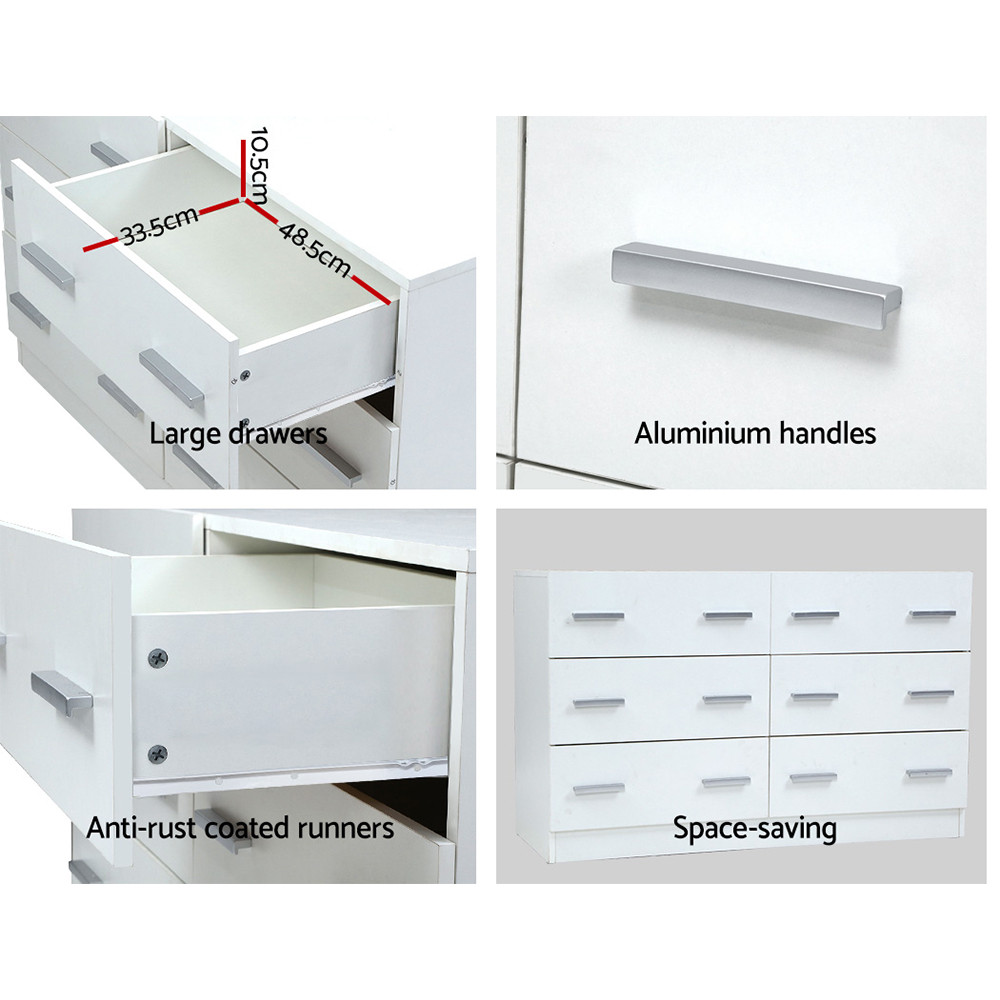 10.5cm
33.5cm
48.5cm
Large drawers

Aluminium handles

Anti-rust coated runners

Space-saving